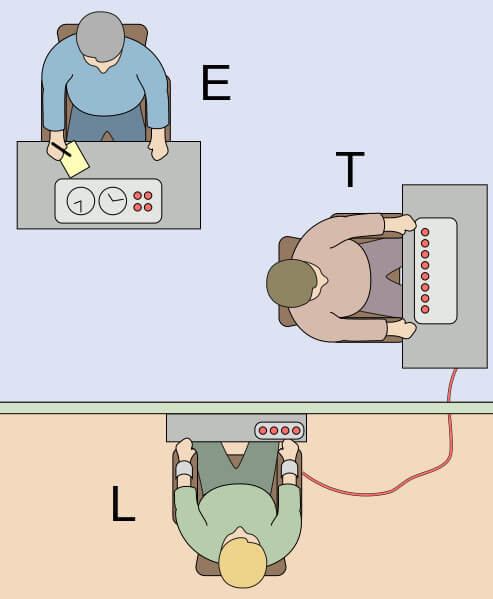 E

T

L